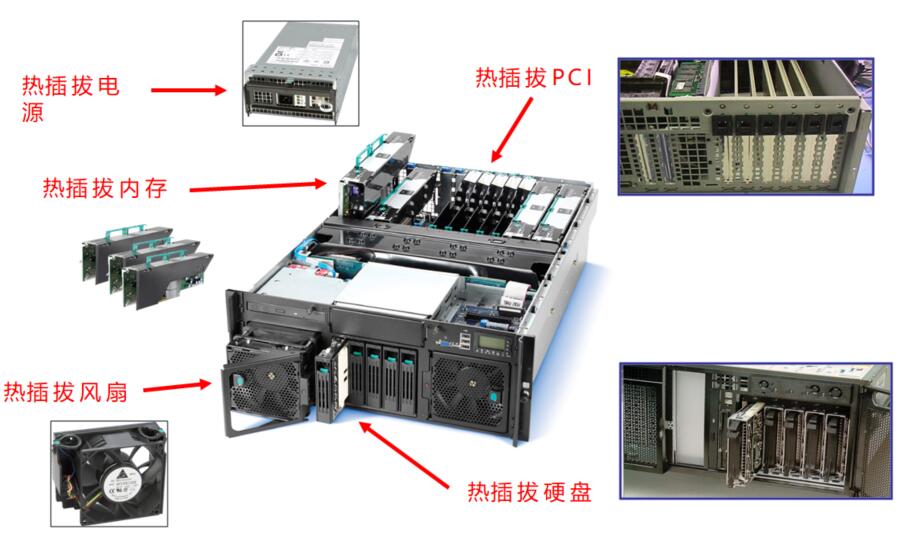 热插拔电源

热插拔PCI

热插拔内存

热插拔风扇

热插拔硬盘