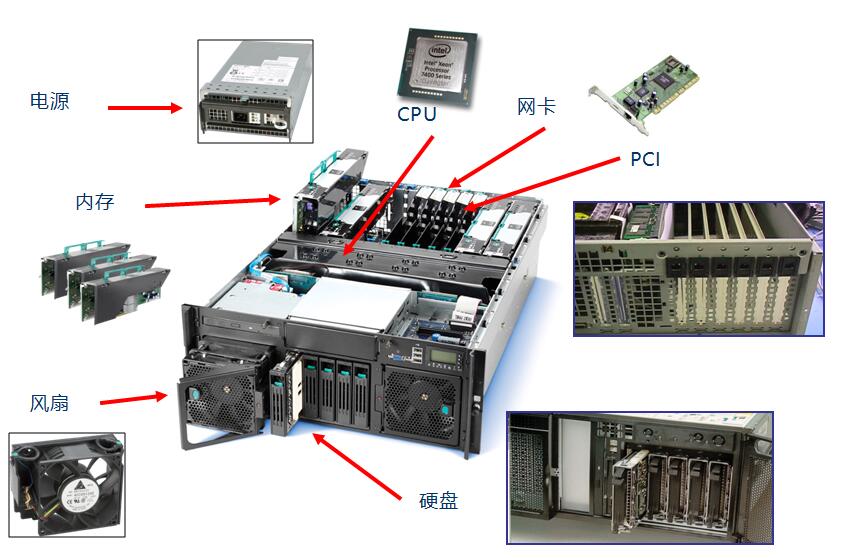 电源

intel Intel® Xeon® Processor 7400 Series

CPU

网卡

PCI

内存

风扇

硬盘